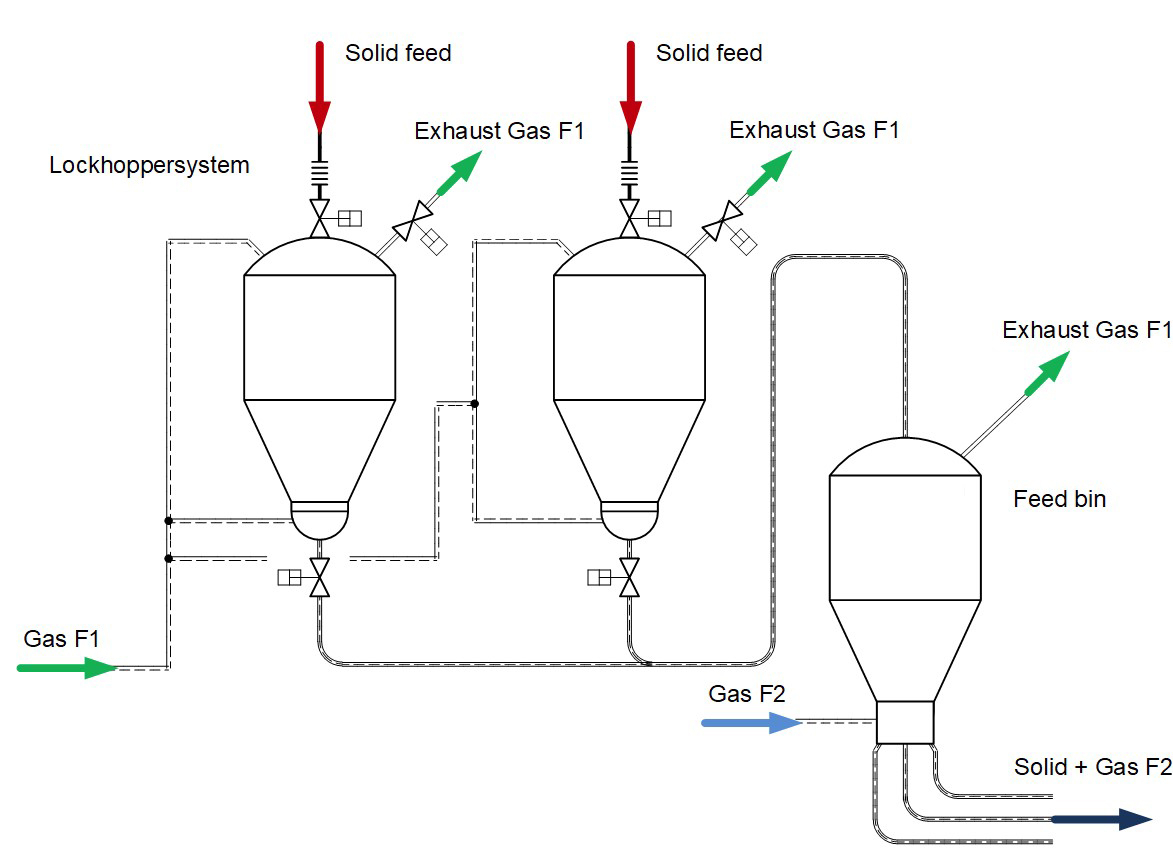 Solid feed

Solid feed

Exhaust Gas F1

Exhaust Gas F1

Lockhoppersystem

Exhaust Gas F1

Feed bin

Gas F1

Gas F2

Solid + Gas F2