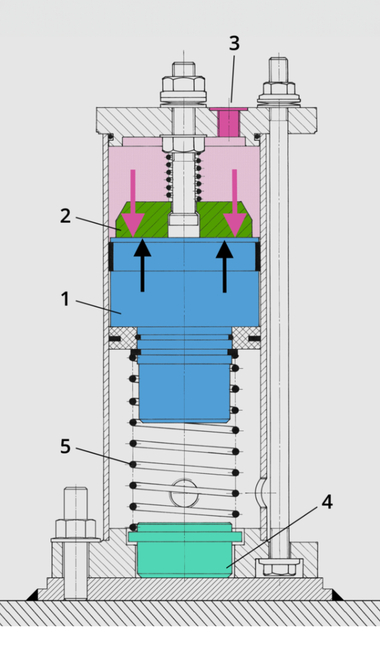 3
2
1
5
4