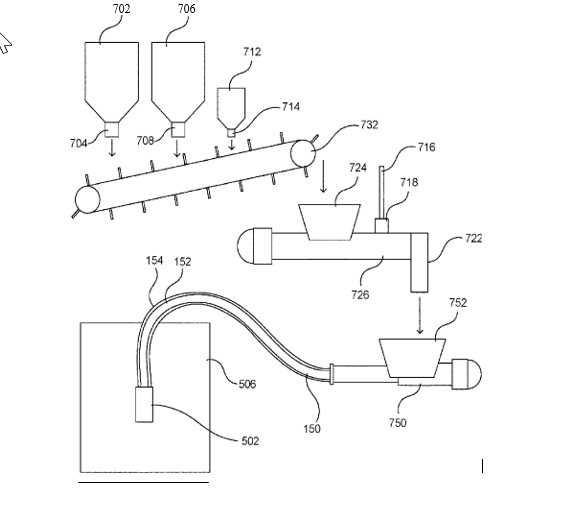 702
706
712
714
704
708
732
716
724
718
722
726
154
152
752
506
150
750
502