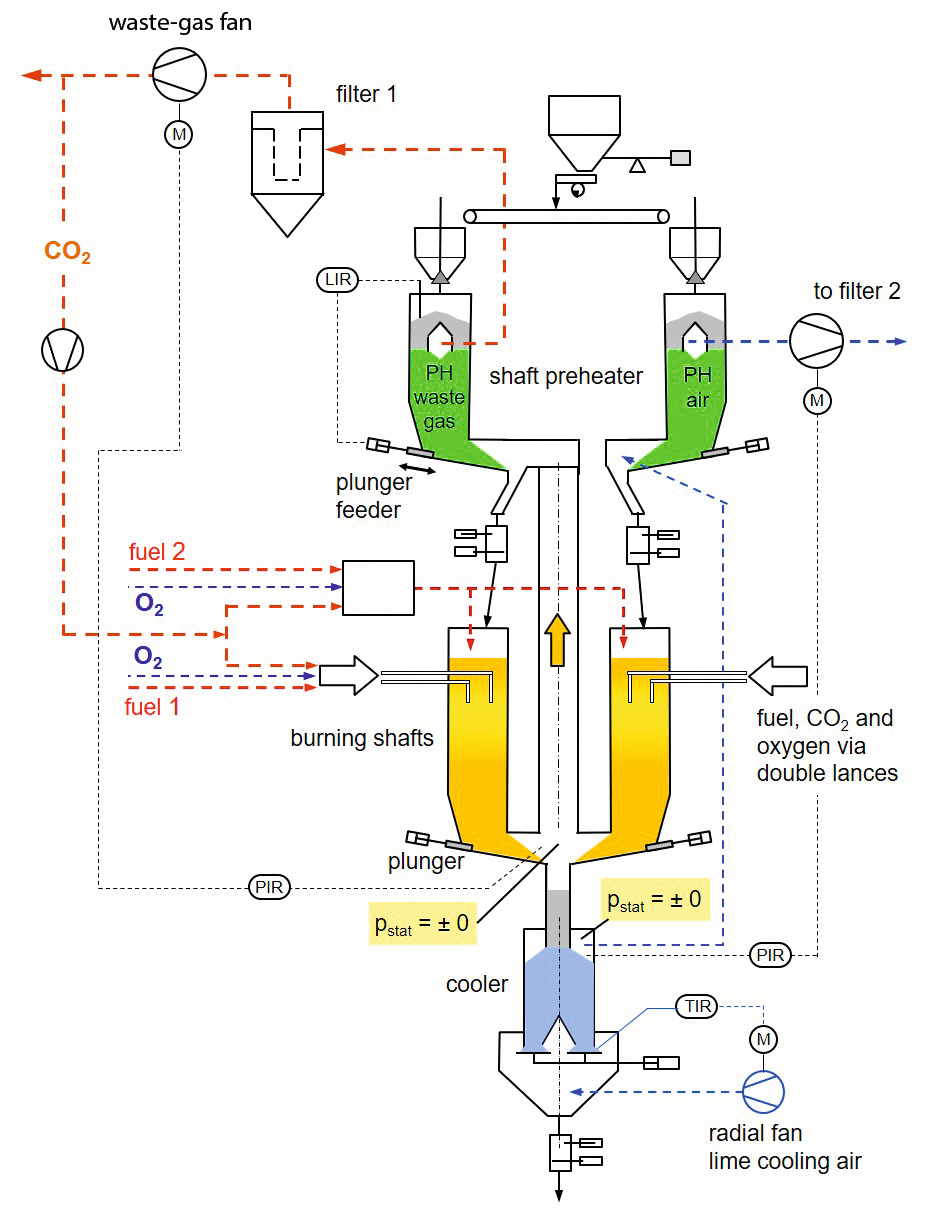 waste-gas fan

M

filter 1

$CO_2$

LIR

to filter 2

PH waste gas

shaft preheater

PH air

M

plunger feeder

fuel 2

$O_2$

$O_2$

fuel 1

burning shafts

fuel, $CO_2$ and oxygen via double lances

plunger

PIR

$p_{stat} = \pm 0$

$p_{stat} = \pm 0$

PIR

cooler

TIR

M

radial fan lime cooling air