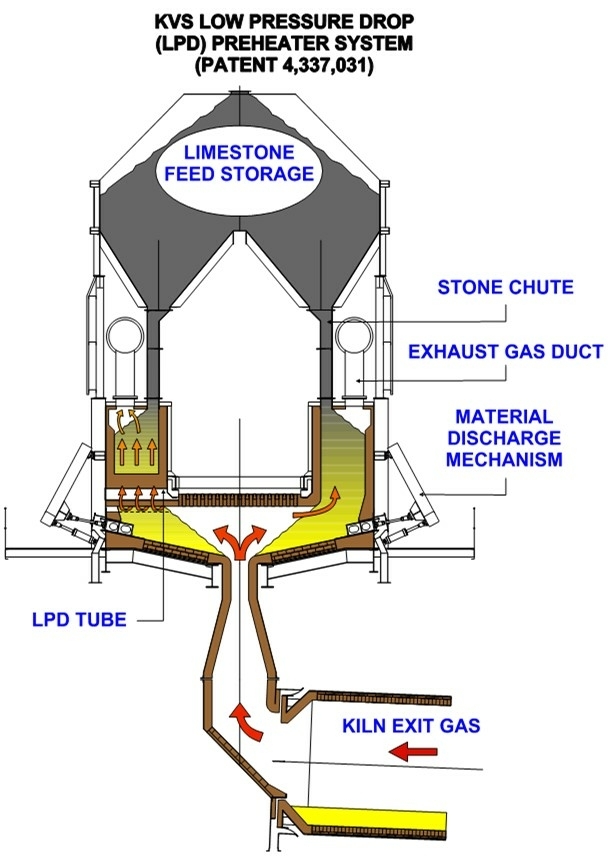 KVS LOW PRESSURE DROP (LPD) PREHEATER SYSTEM (PATENT 4,337,031)

LIMESTONE FEED STORAGE

STONE CHUTE

EXHAUST GAS DUCT

MATERIAL DISCHARGE MECHANISM

LPD TUBE

KILN EXIT GAS