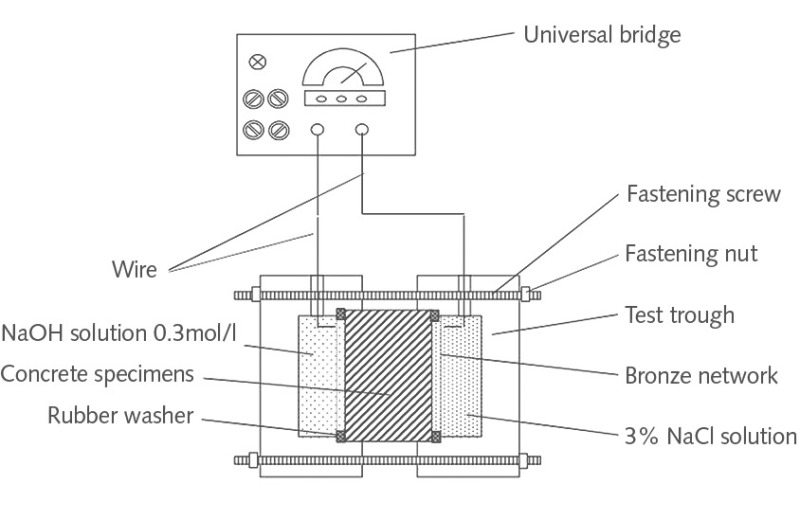 Universal bridge

Fastening screw

Fastening nut

Wire

Test trough

NaOH solution 0.3mol/l

Concrete specimens

Bronze network

Rubber washer

3% NaCl solution