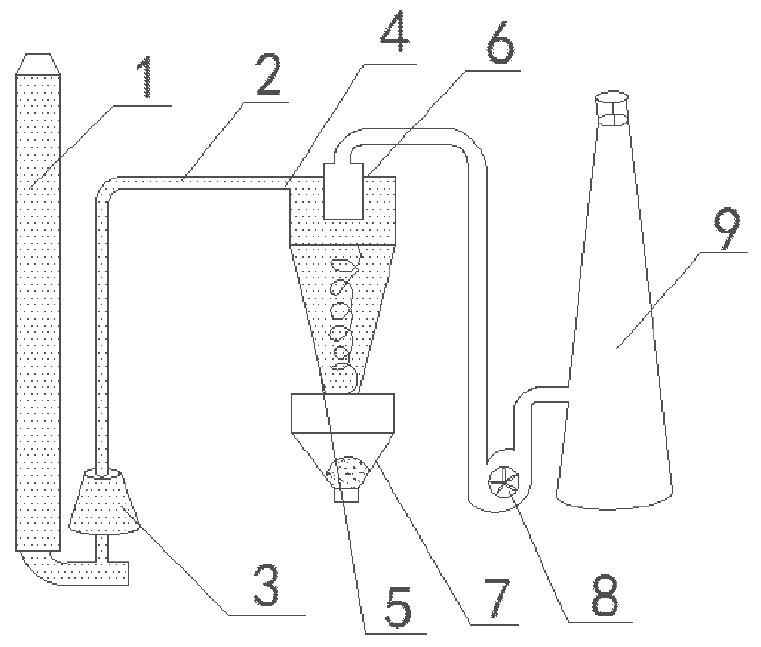 1
2
4
6
9
3
5
7
8