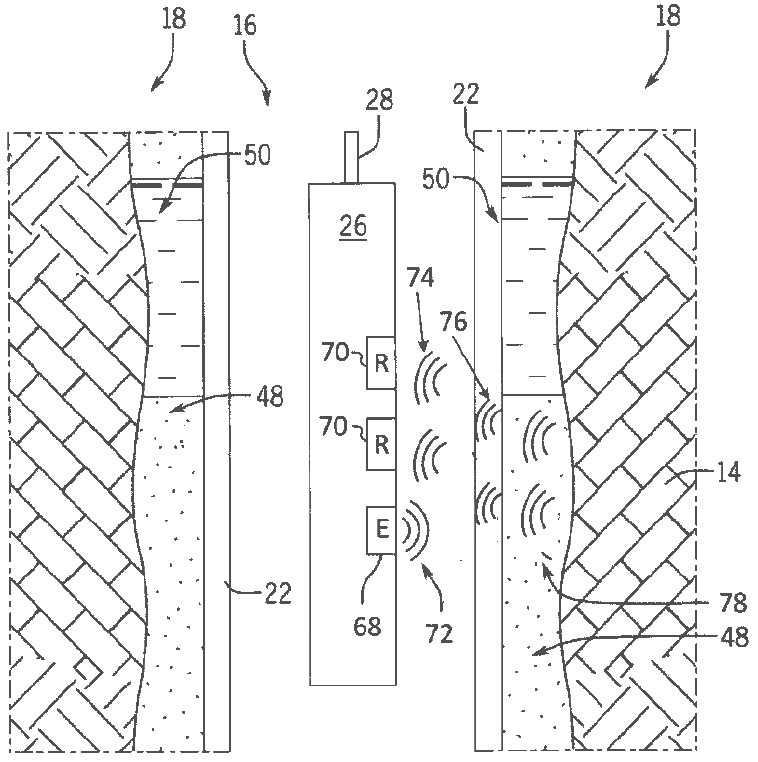 18
16
18
28
22
50
50
26
74
76
70
R
48
70
R
14
E
22
68
72
78
48