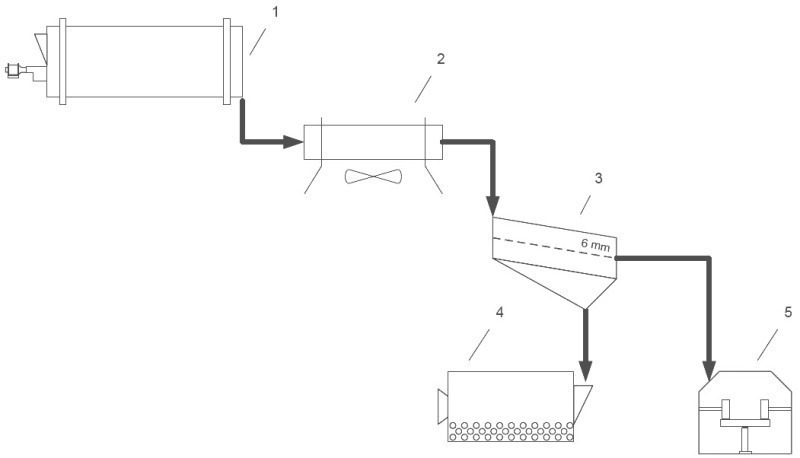 1

2

3

6 mm

4

5