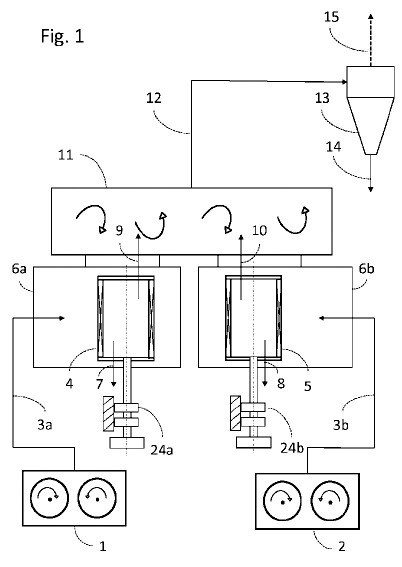 Fig. 1

15

12

13

14

11

9

10

6a

6b

4

7

8

5

3a

3b

24a

24b

1

2