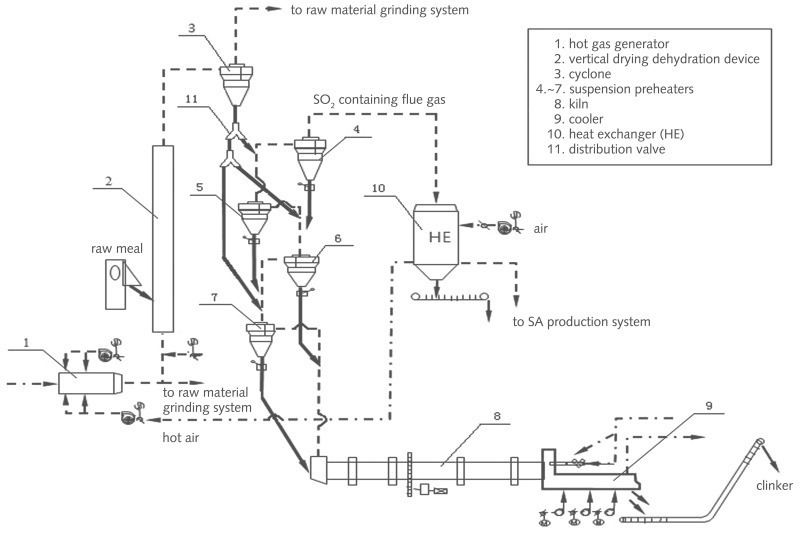 to raw material grinding system

1. hot gas generator
2. vertical drying dehydration device
3. cyclone
4.~7. suspension preheaters
8. kiln
9. cooler
10. heat exchanger (HE)
11. distribution valve

3

11

$SO_2$ containing flue gas

4

2

5

10

HE

air

raw meal

6

7

to SA production system

1

to raw material grinding system

hot air

8

9

clinker