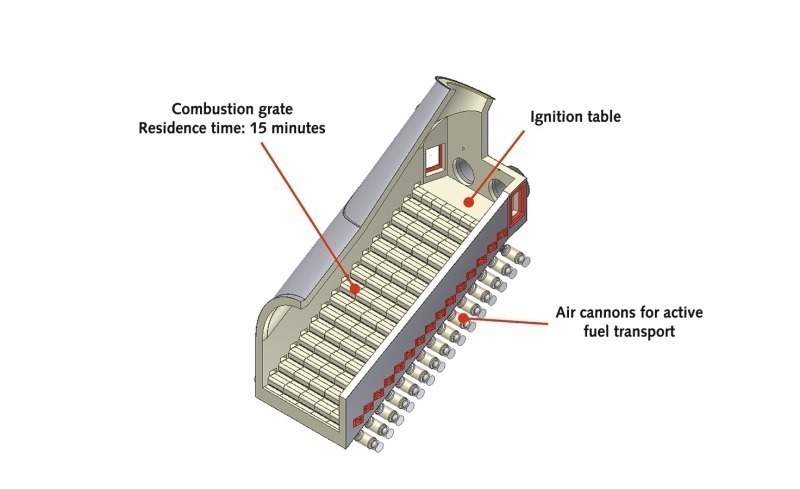 Combustion grate
Residence time: 15 minutes

Ignition table

Air cannons for active fuel transport