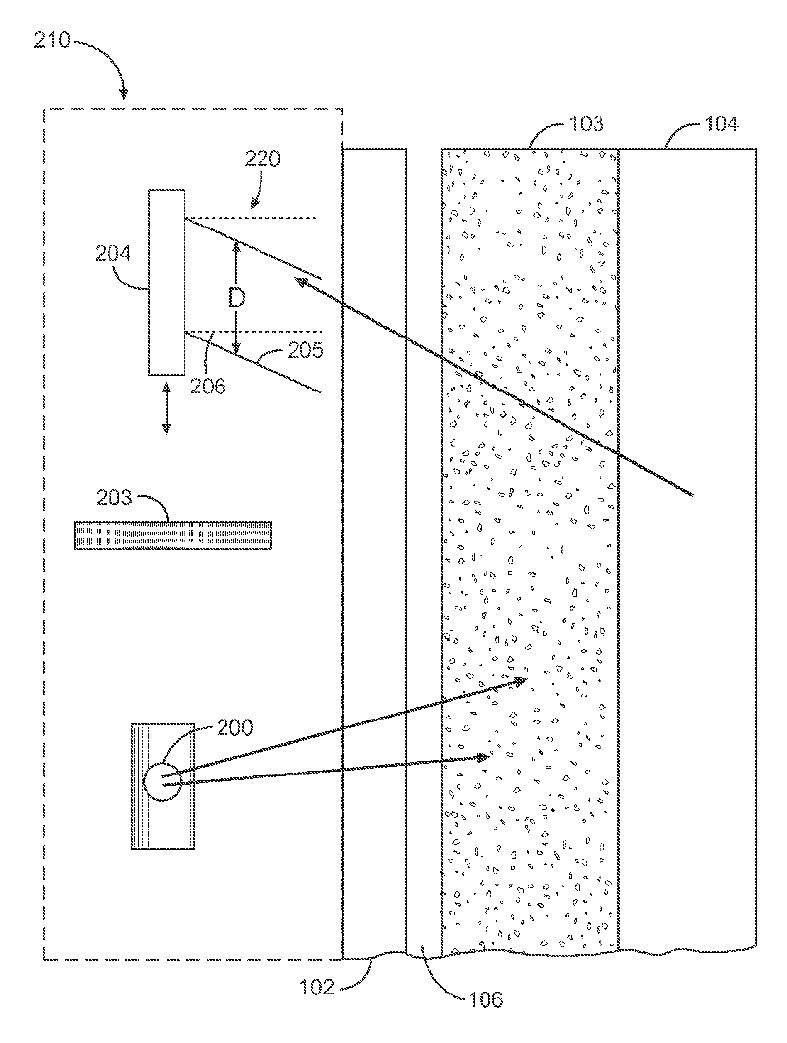 210

103

104

220

204

D

205

206

203

200

102

106