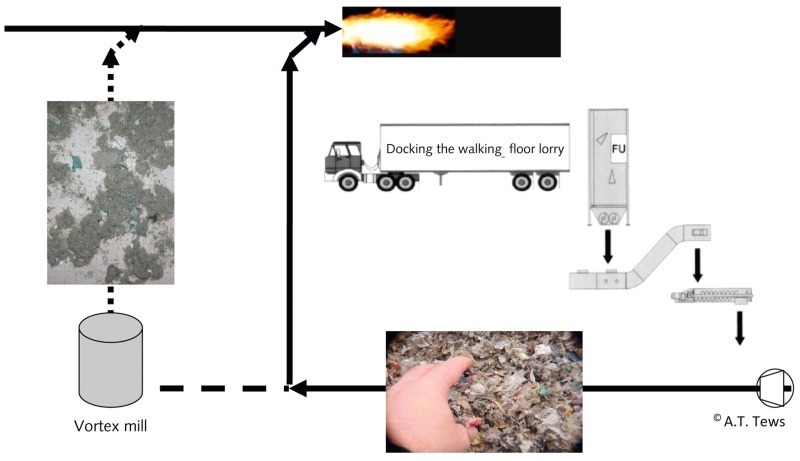 Docking the walking_ floor lorry

FU

Vortex mill

© A.T. Tews