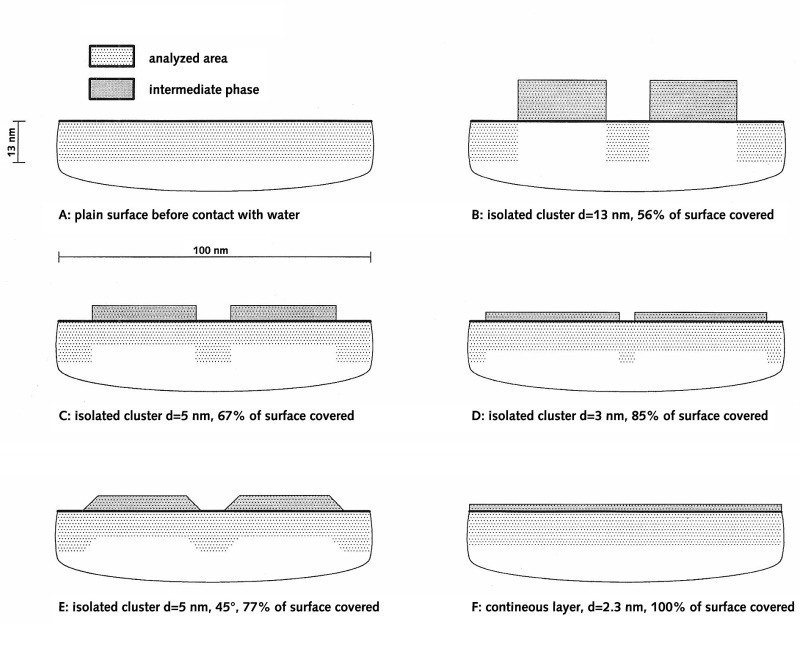 analyzed area

intermediate phase

13 nm

A: plain surface before contact with water

B: isolated cluster d=13 nm, 56% of surface covered

100 nm

C: isolated cluster d=5 nm, 67% of surface covered

D: isolated cluster d=3 nm, 85% of surface covered

E: isolated cluster d=5 nm, 45°, 77% of surface covered

F: contineous layer, d=2.3 nm, 100% of surface covered