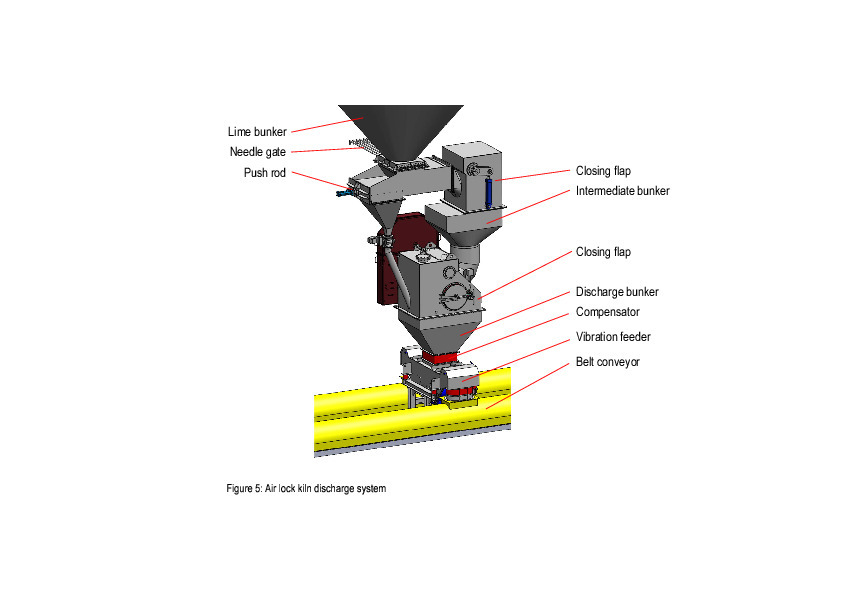 Lime bunker
Needle gate
Push rod
Closing flap
Intermediate bunker
Closing flap
Discharge bunker
Compensator
Vibration feeder
Belt conveyor

Figure 5: Air lock kiln discharge system